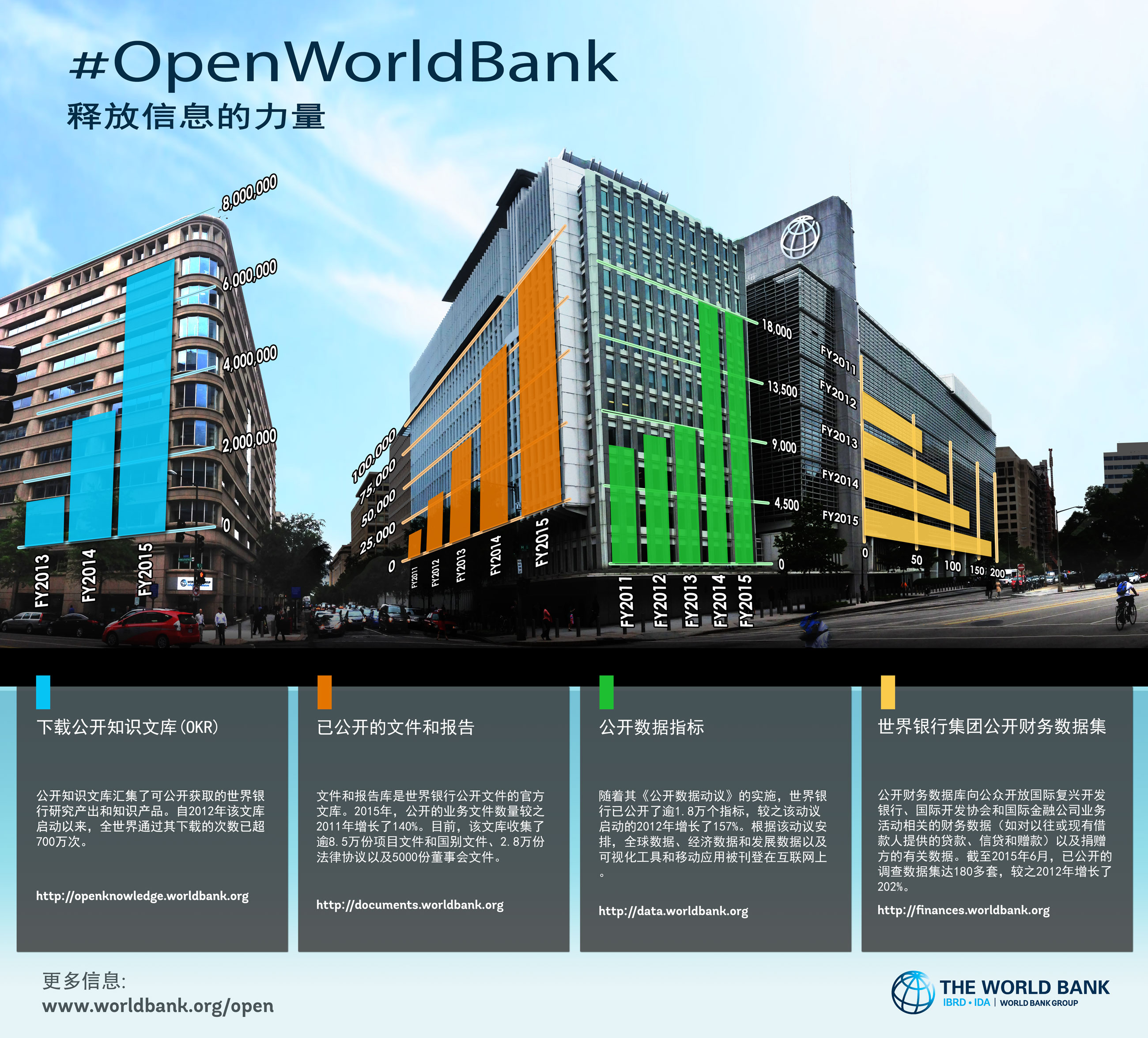 #OpenWorldBank

释放信息的力量

8,000,000
6,000,000
4,000,000
2,000,000
0
FY2013
FY2014
FY2015

100,000
75,000
50,000
25,000
0
FY2011
FY2012
FY2013
FY2014
FY2015

18,000
13,500
9,000
4,500
0
FY2011
FY2012
FY2013
FY2014
FY2015

FY2011
FY2012
FY2013
FY2014
FY2015
0
50
100
150
200

下载公开知识文库(OKR)

公开知识文库汇集了可公开获取的世界银行研究产出和知识产品。自2012年该文库启动以来，全世界通过其下载的次数已超700万次。

http://openknowledge.worldbank.org

已公开的文件和报告

文件和报告库是世界银行公开文件的官方文库。2015年，公开的业务文件数量较之2011年增长了140%。目前，该文库收集了逾8.5万份项目文件和国别文件、2.8万份法律协议以及5000份董事会文件。

http://documents.worldbank.org

公开数据指标

随着其《公开数据动议》的实施，世界银行已公开了逾1.8万个指标，较之该动议启动的2012年增长了157%。根据该动议安排，全球数据、经济数据和发展数据以及可视化工具和移动应用被刊登在互联网上。

http://data.worldbank.org

世界银行集团公开财务数据集

公开财务数据库向公众开放国际复兴开发银行、国际开发协会和国际金融公司业务活动相关的财务数据（如对以往或现有借款人提供的贷款、信贷和赠款）以及捐赠方的有关数据。截至2015年6月，已公开的调查数据集达180多套，较之2012年增长了202%。

http://finances.worldbank.org

更多信息:
www.worldbank.org/open

THE WORLD BANK
IBRD • IDA | WORLD BANK GROUP